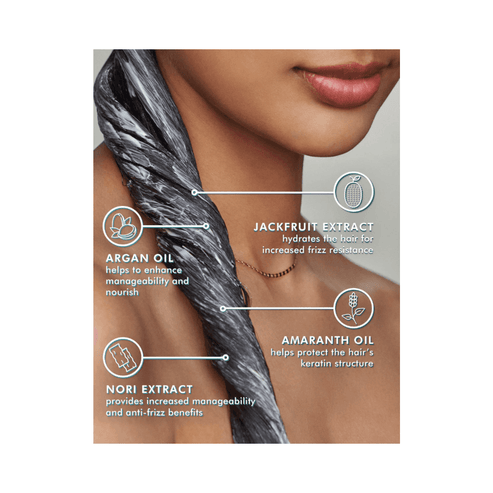 JACKFRUIT EXTRACT
hydrates the hair for increased frizz resistance

ARGAN OIL
helps to enhance manageability and nourish

AMARANTH OIL
helps protect the hair's keratin structure

NORI EXTRACT
provides increased manageability and anti-frizz benefits